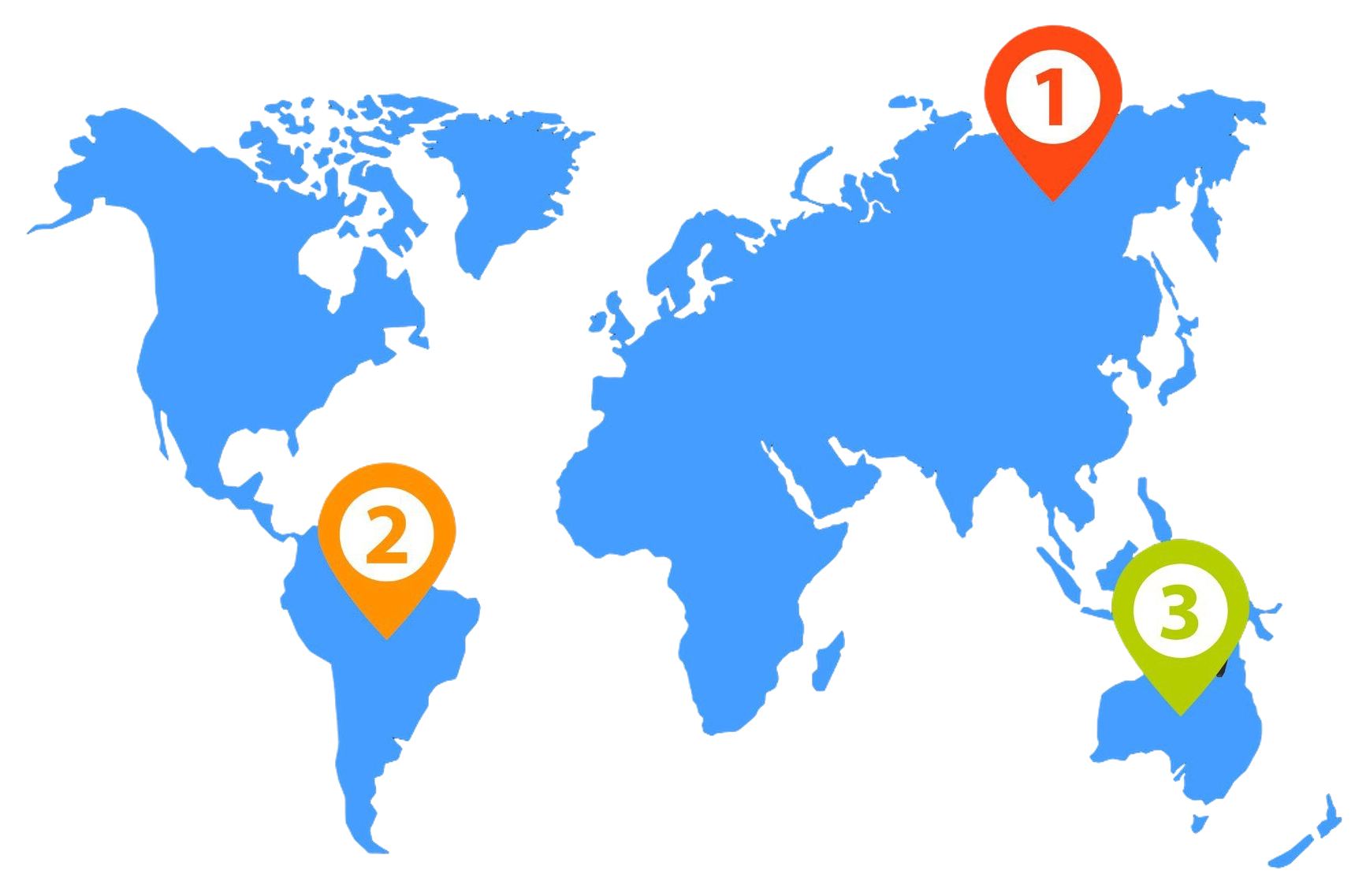 1
2
3